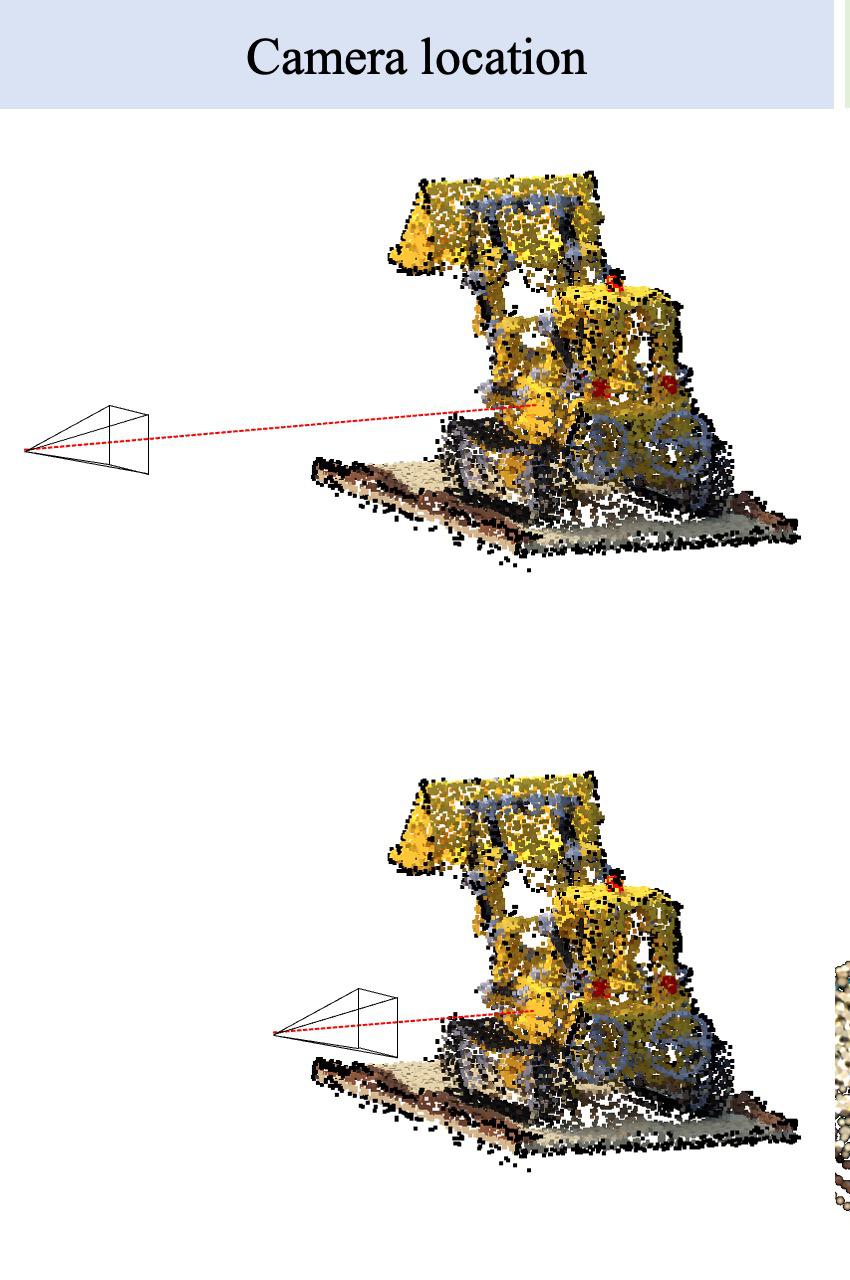 Camera location